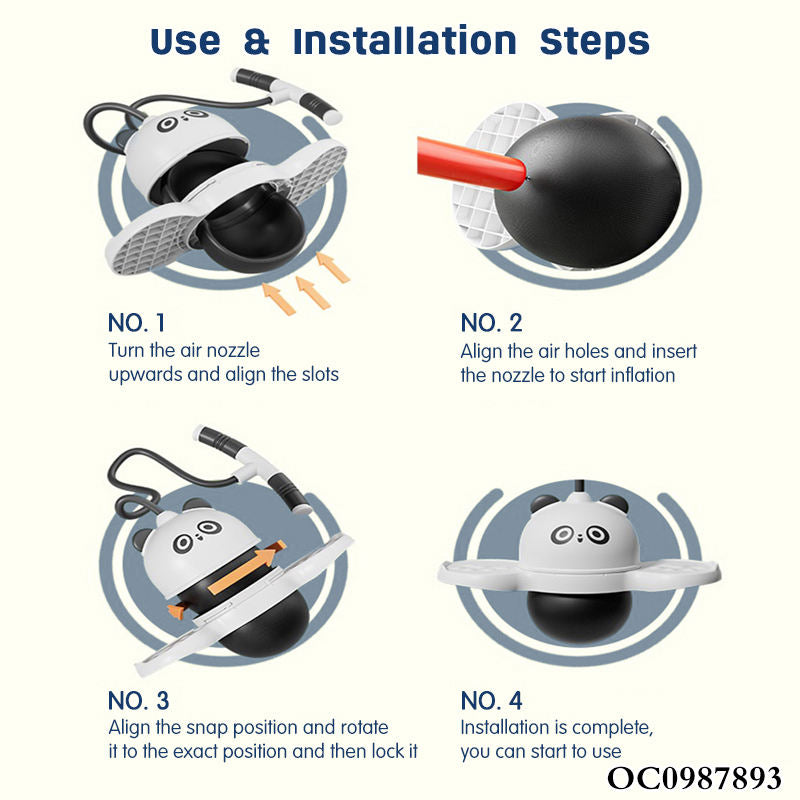 Use & Installation Steps

NO. 1
Turn the air nozzle upwards and align the slots

NO. 2
Align the air holes and insert the nozzle to start inflation

NO. 3
Align the snap position and rotate it to the exact position and then lock it

NO. 4
Installation is complete, you can start to use

OC0987893